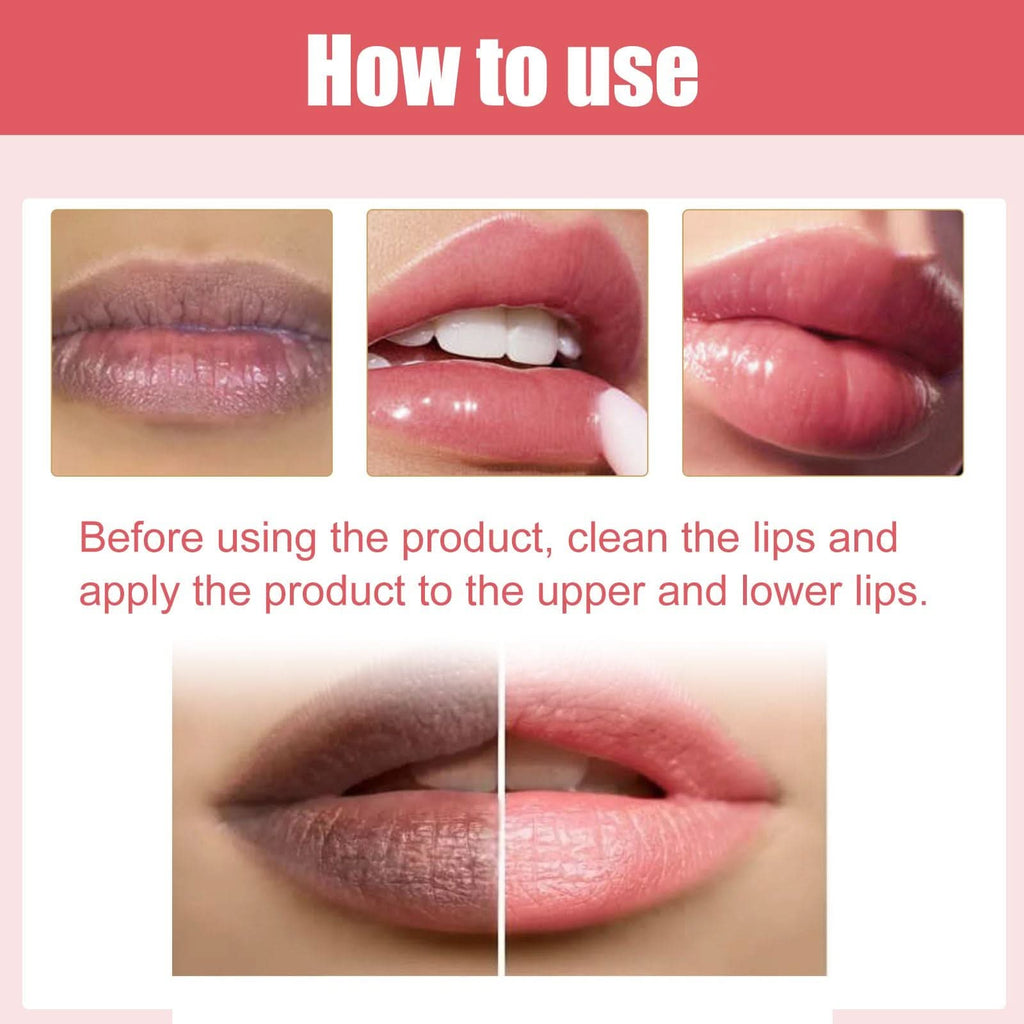 How to use

Before using the product, clean the lips and apply the product to the upper and lower lips.