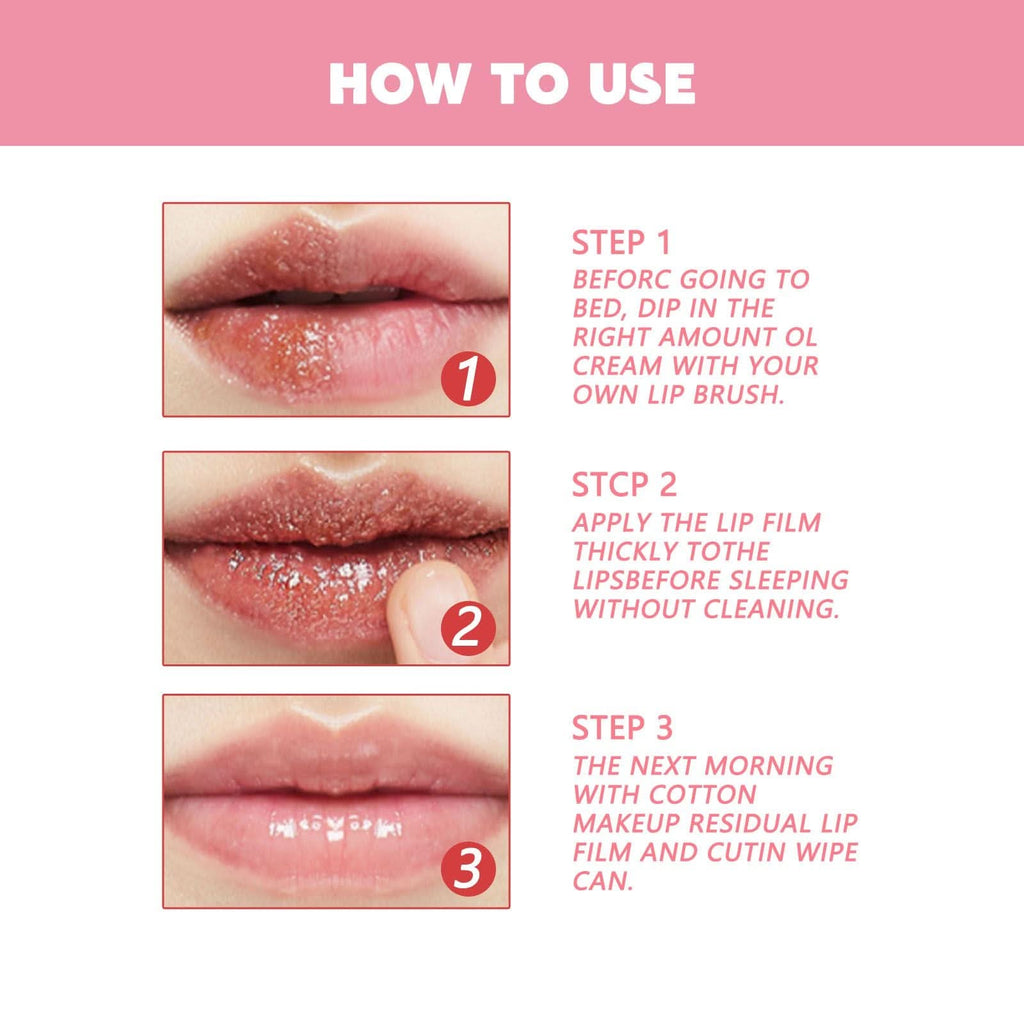 HOW TO USE

1

STEP 1
BEFORC GOING TO BED, DIP IN THE RIGHT AMOUNT OL CREAM WITH YOUR OWN LIP BRUSH.

2

STCP 2
APPLY THE LIP FILM THICKLY TOTHE LIPSBEFORE SLEEPING WITHOUT CLEANING.

3

STEP 3
THE NEXT MORNING WITH COTTON MAKEUP RESIDUAL LIP FILM AND CUTIN WIPE CAN.